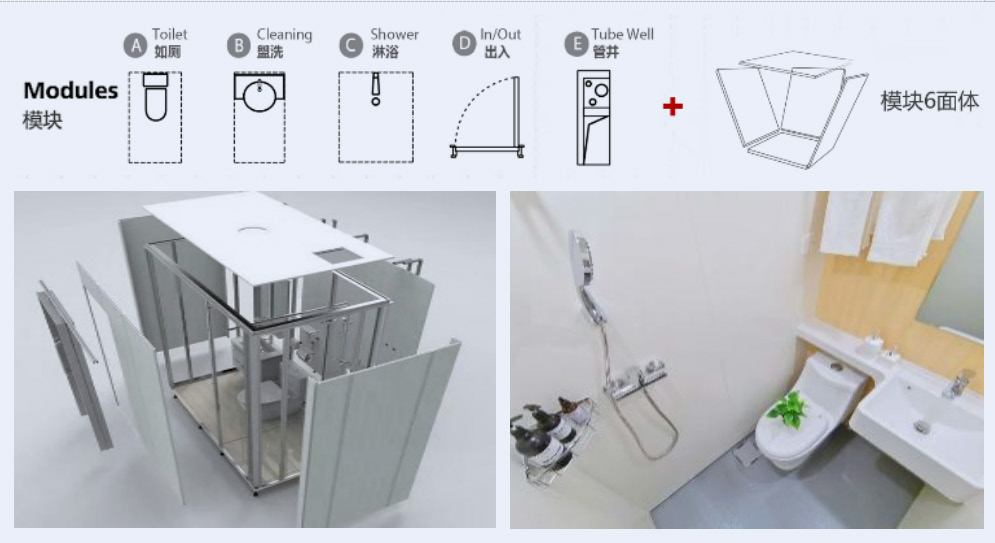 Modules
模块

A Toilet
如厕

B Cleaning
盥洗

C Shower
淋浴

D In/Out
出入

E Tube Well
管井

+

模块6面体